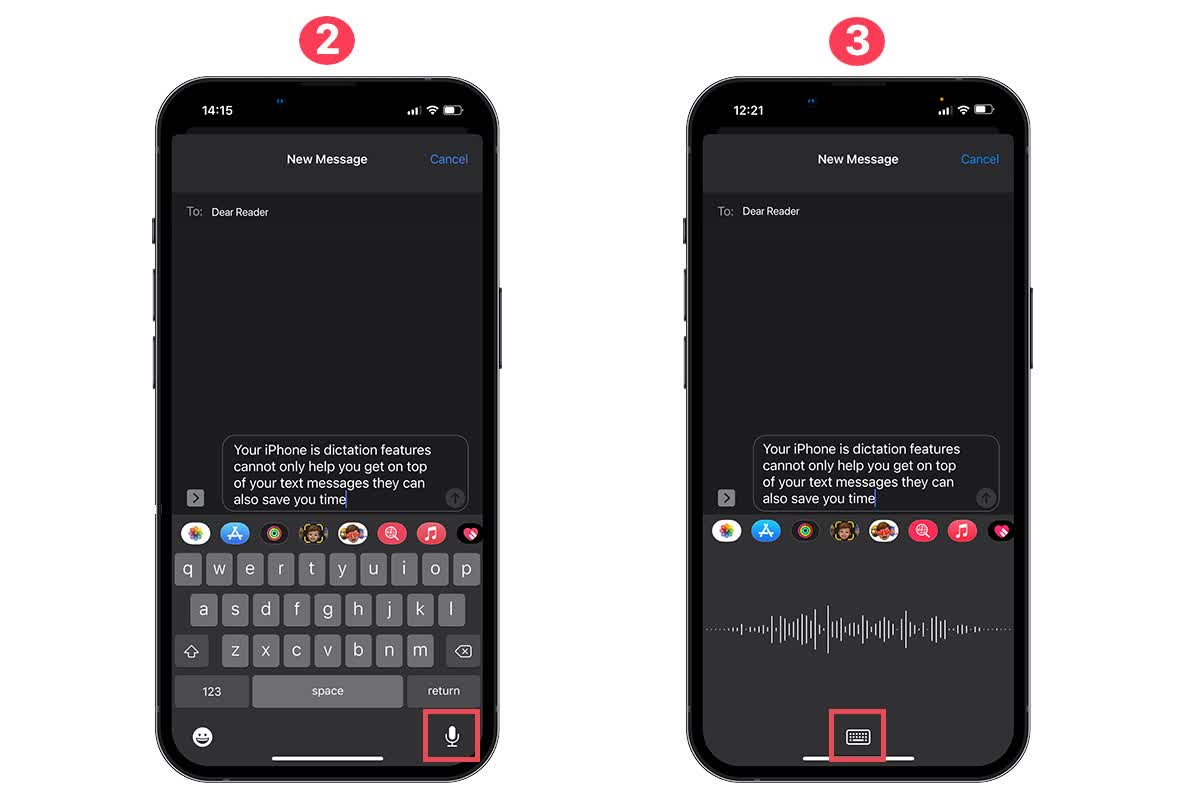 2

14:15

New Message

Cancel

To: Dear Reader

Your iPhone is dictation features cannot only help you get on top of your text messages they can also save you time

q w e r t y u i o p
a s d f g h j k l
z x c v b n m
123
space
return

3

12:21

New Message

Cancel

To: Dear Reader

Your iPhone is dictation features cannot only help you get on top of your text messages they can also save you time